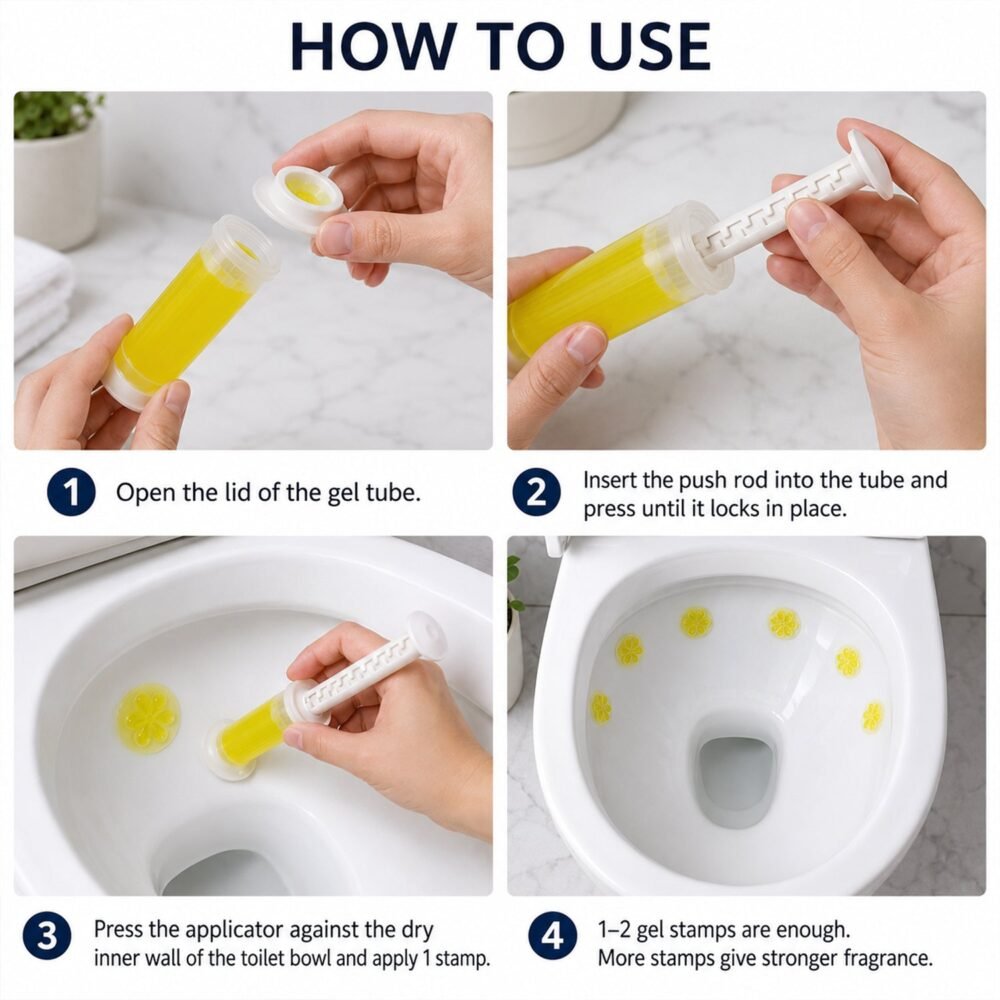 HOW TO USE

1 Open the lid of the gel tube.

2 Insert the push rod into the tube and press until it locks in place.

3 Press the applicator against the dry inner wall of the toilet bowl and apply 1 stamp.

4 1–2 gel stamps are enough. More stamps give stronger fragrance.